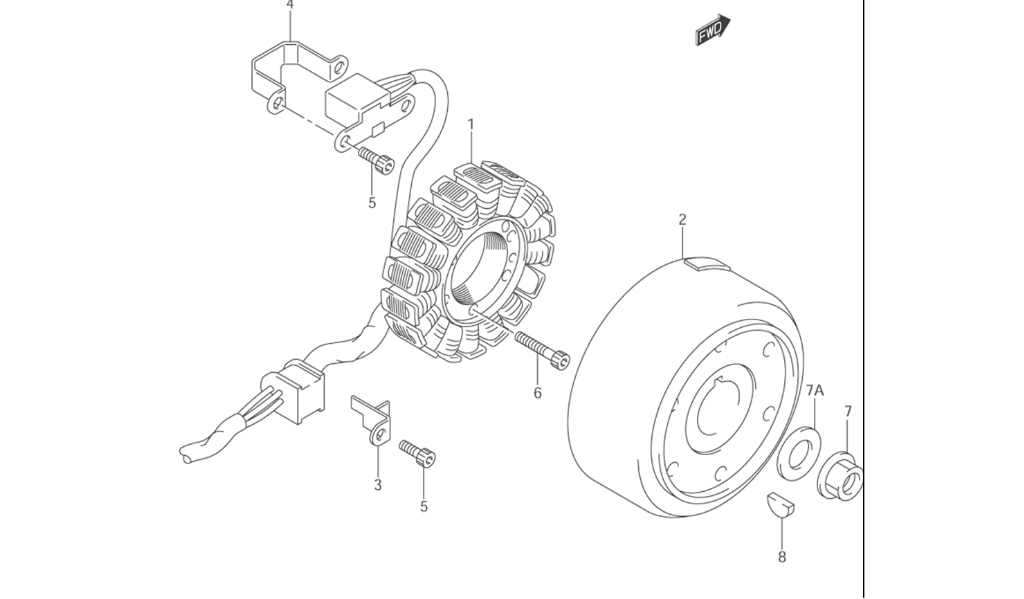 4

FWD

1

5

2

6

7A

7

3

5

8