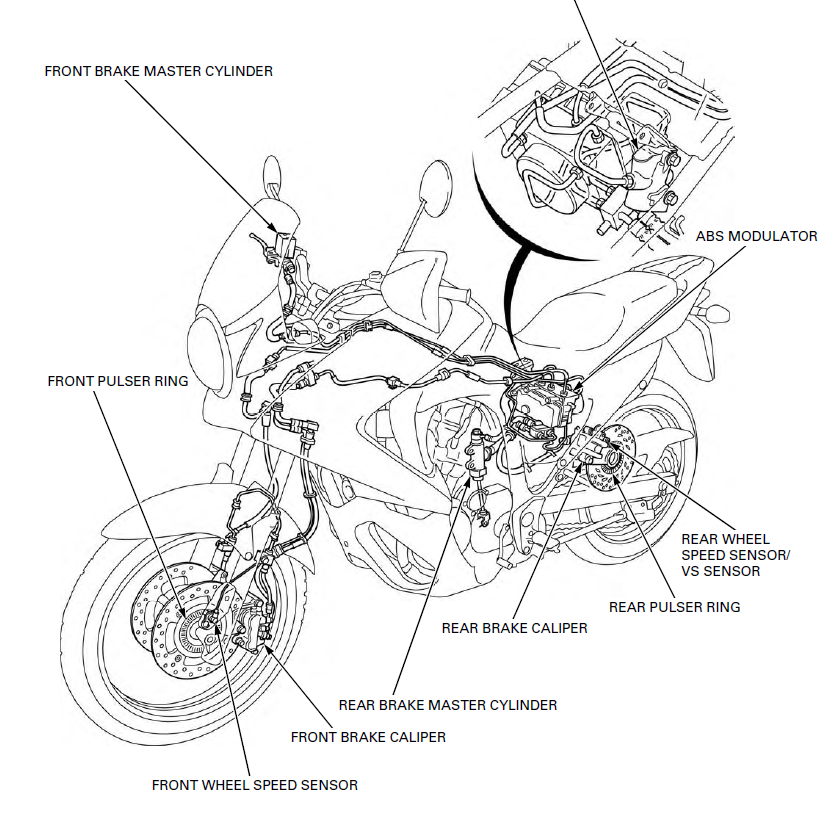 FRONT BRAKE MASTER CYLINDER

ABS MODULATOR

FRONT PULSER RING

REAR WHEEL SPEED SENSOR/ VS SENSOR

REAR PULSER RING

REAR BRAKE CALIPER

REAR BRAKE MASTER CYLINDER

FRONT BRAKE CALIPER

FRONT WHEEL SPEED SENSOR